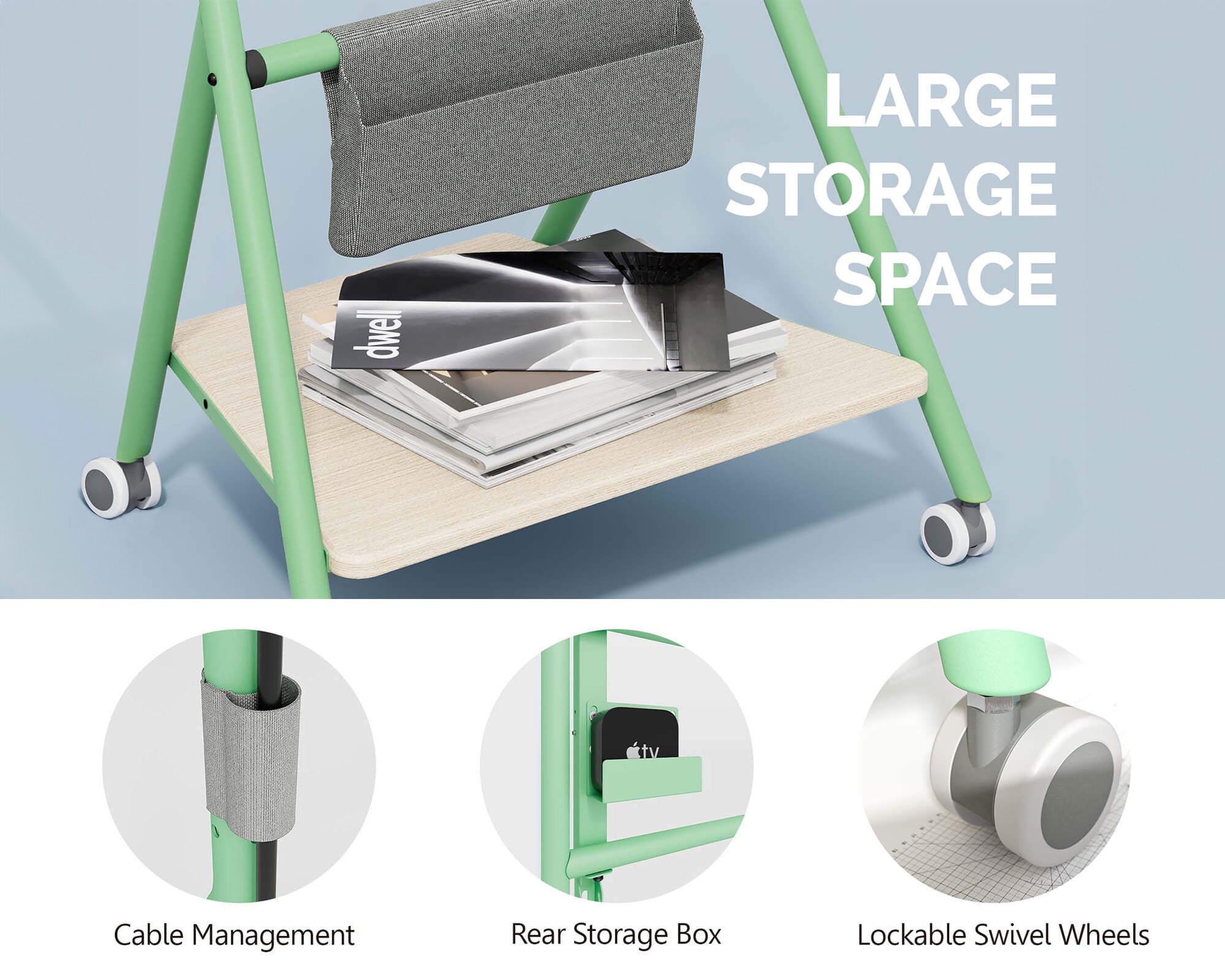 LARGE STORAGE SPACE

dwell

tv

Cable Management

Rear Storage Box

Lockable Swivel Wheels