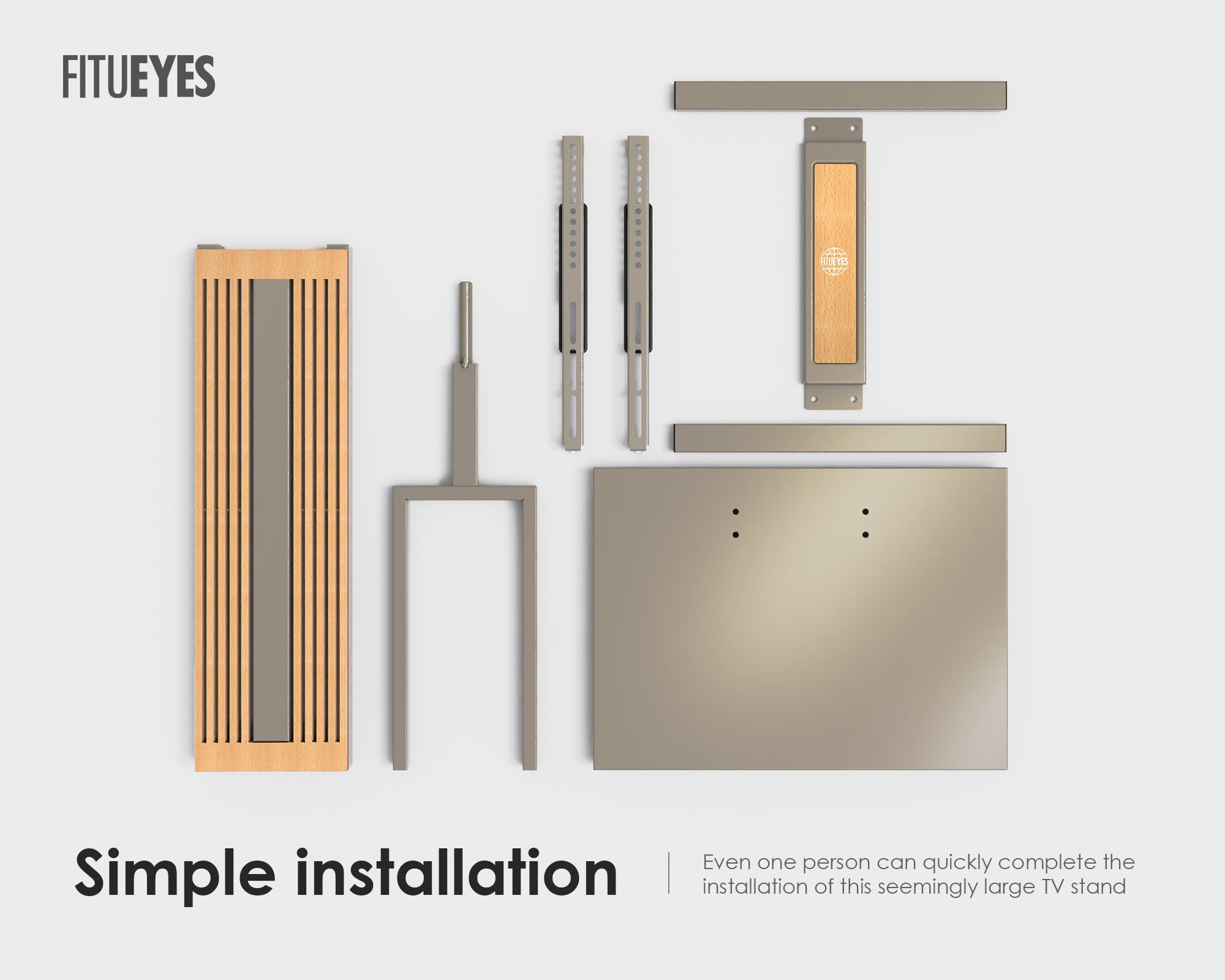 FITUEYES

FITUEYES

Simple installation

Even one person can quickly complete the installation of this seemingly large TV stand